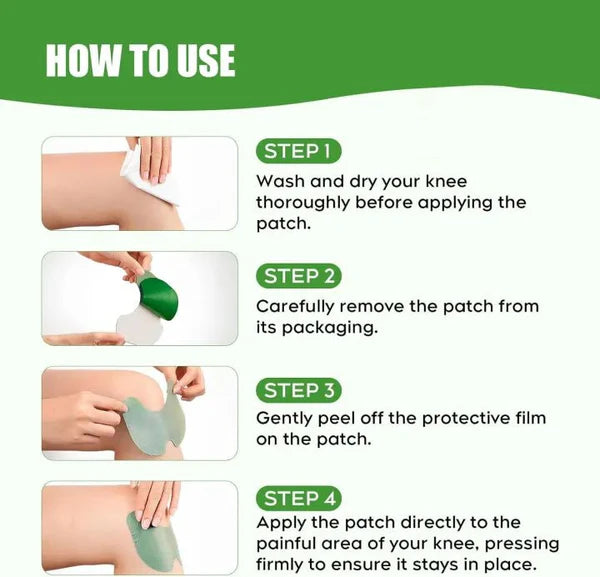 HOW TO USE

STEP 1
Wash and dry your knee thoroughly before applying the patch.

STEP 2
Carefully remove the patch from its packaging.

STEP 3
Gently peel off the protective film on the patch.

STEP 4
Apply the patch directly to the painful area of your knee, pressing firmly to ensure it stays in place.